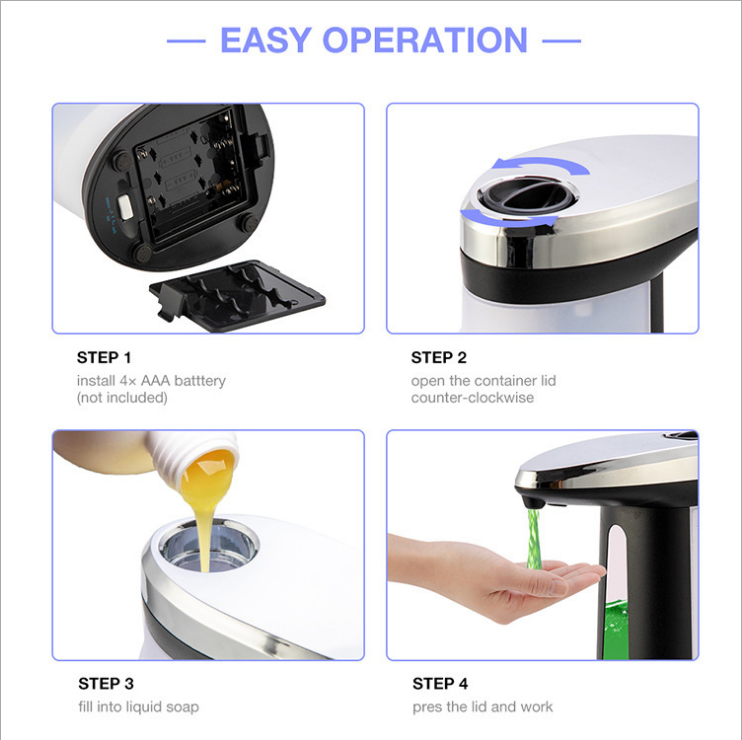 — EASY OPERATION —

STEP 1
install 4× AAA batttery (not included)

STEP 2
open the container lid counter-clockwise

STEP 3
fill into liquid soap

STEP 4
pres the lid and work