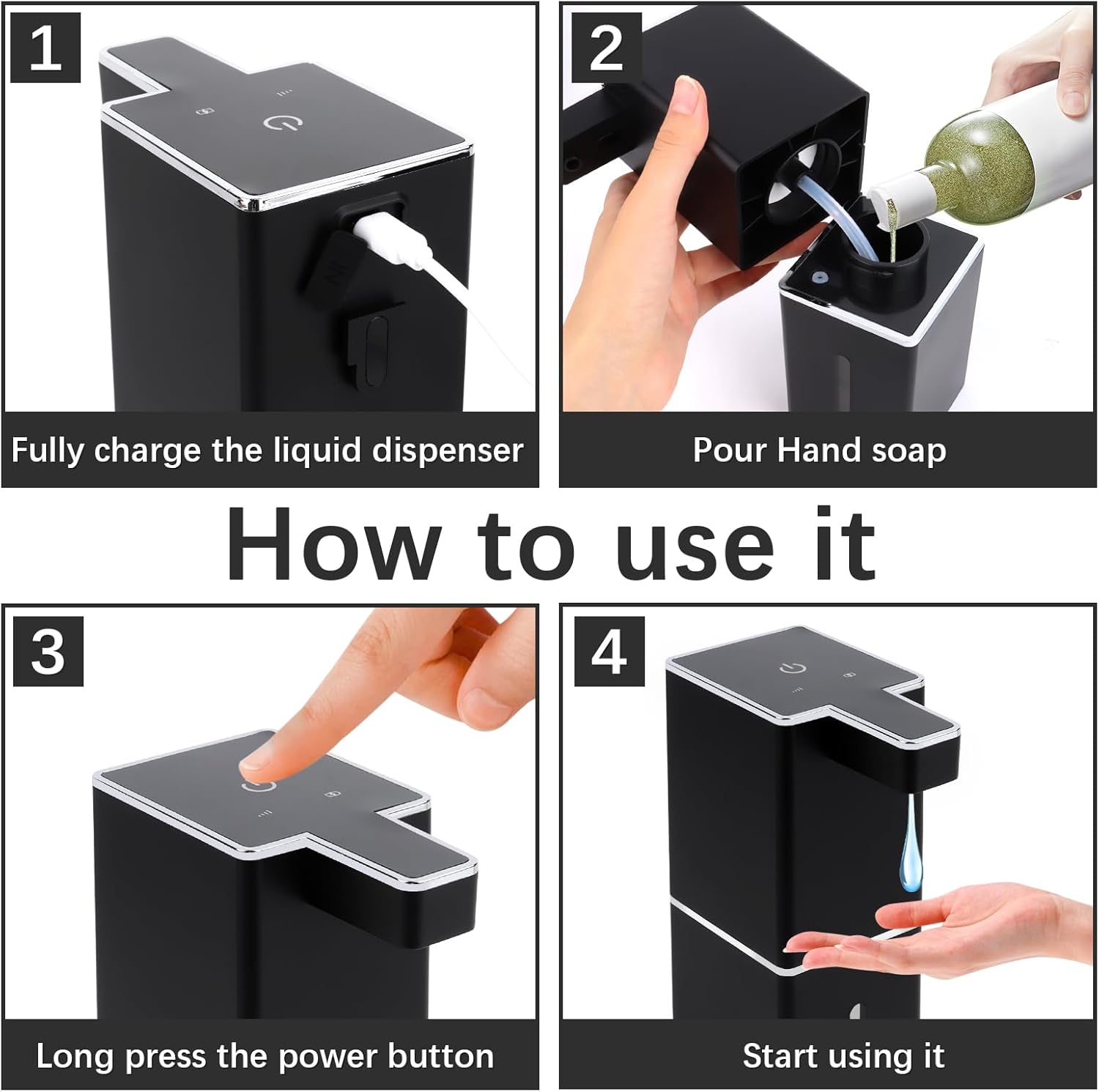 1

Fully charge the liquid dispenser

2

Pour Hand soap

How to use it

3

Long press the power button

4

Start using it